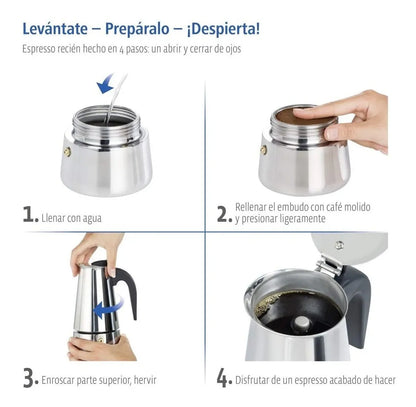 Levántate – Prepáralo – ¡Despierta!

Espresso recién hecho en 4 pasos: un abrir y cerrar de ojos

1. Llenar con agua

2. Rellenar el embudo con café molido y presionar ligeramente

3. Enroscar parte superior, hervir

4. Disfrutar de un espresso acabado de hacer